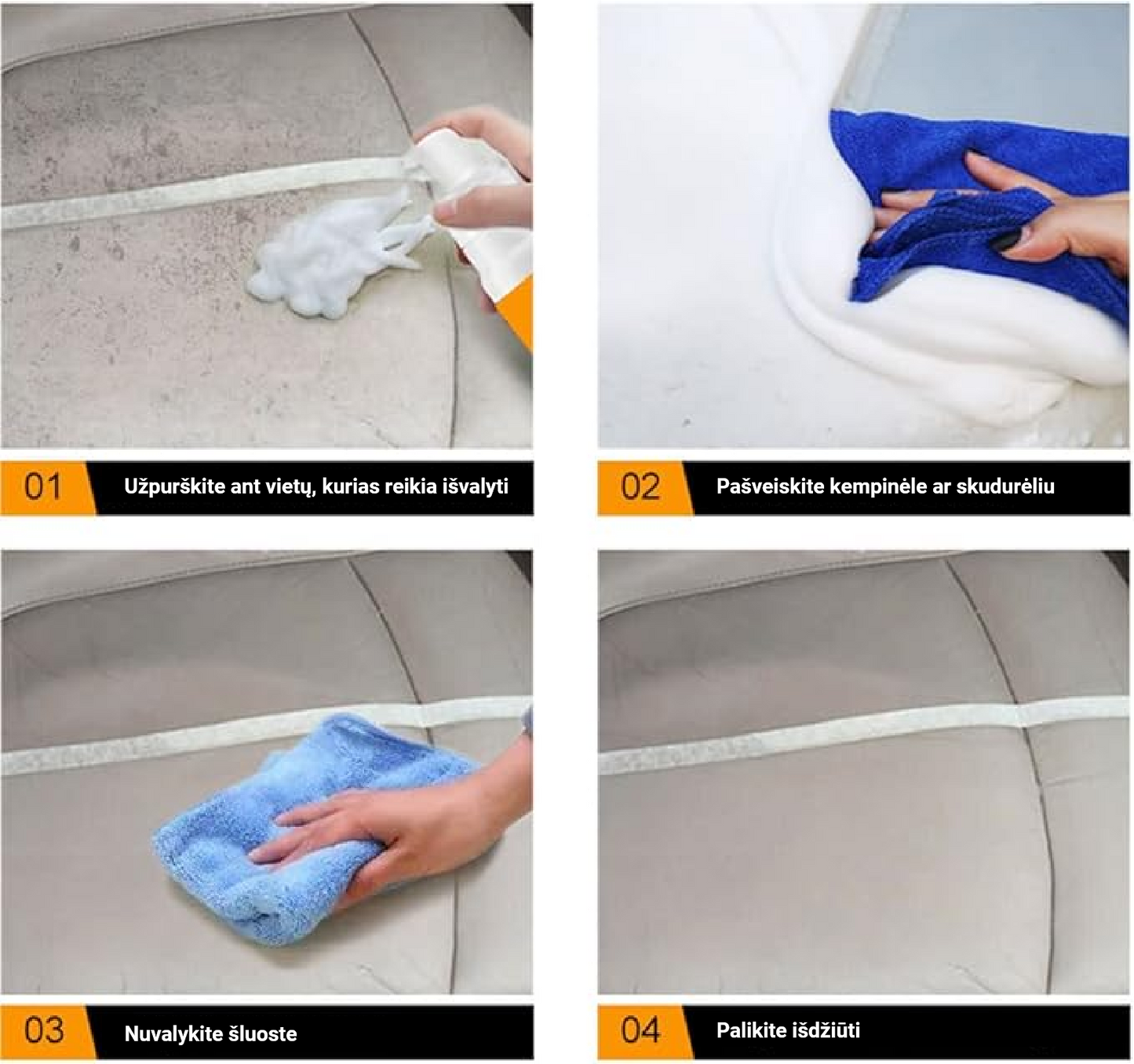 01 Užpurškite ant vietų, kurias reikia išvalyti

02 Pašveiskite kempinėle ar skudurėliu

03 Nuvalykite šluoste

04 Palikite išdžiūti