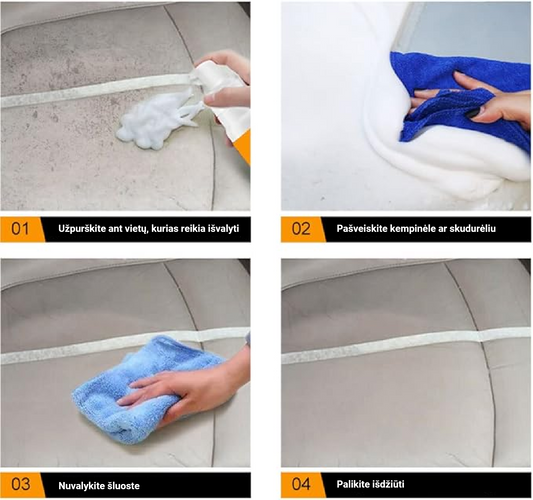 01 Užpurškite ant vietų, kurias reikia išvalyti

02 Pašveiskite kempinėle ar skudurėliu

03 Nuvalykite šluoste

04 Palikite išdžiūti