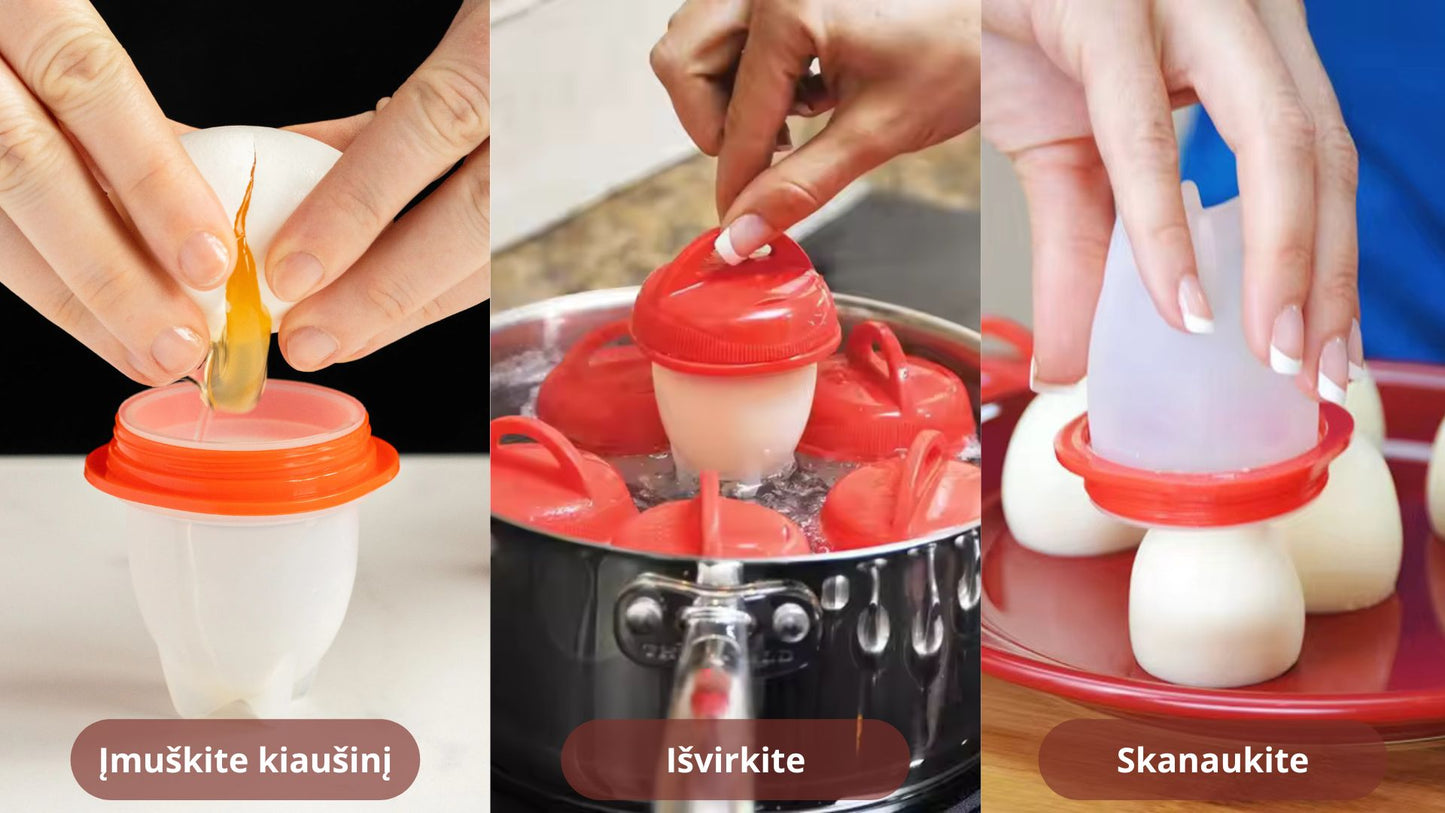 Įmuškite kiaušinį

Išvirkite

Skanaukite