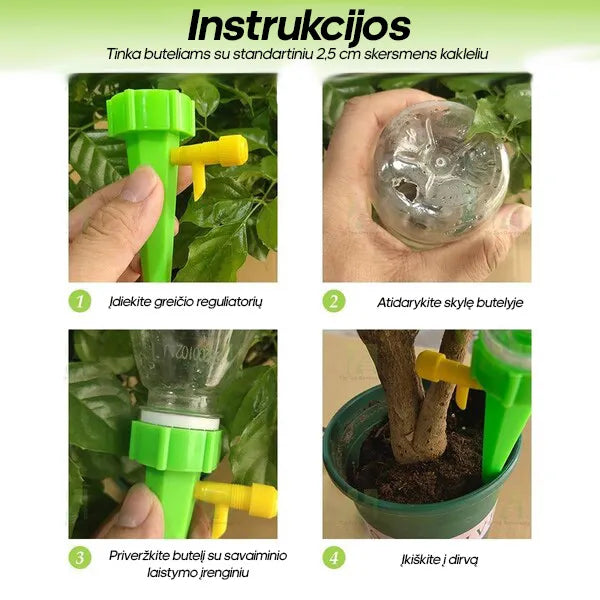 Instrukcijos

Tinka buteliams su standartiniu 2,5 cm skersmens kakleliu

1 Įdiekite greičio reguliatorių

2 Atidarykite skylę butelyje

3 Priveržkite butelį su savaiminio laistymo įrenginiu

4 Įkiškite į dirvą