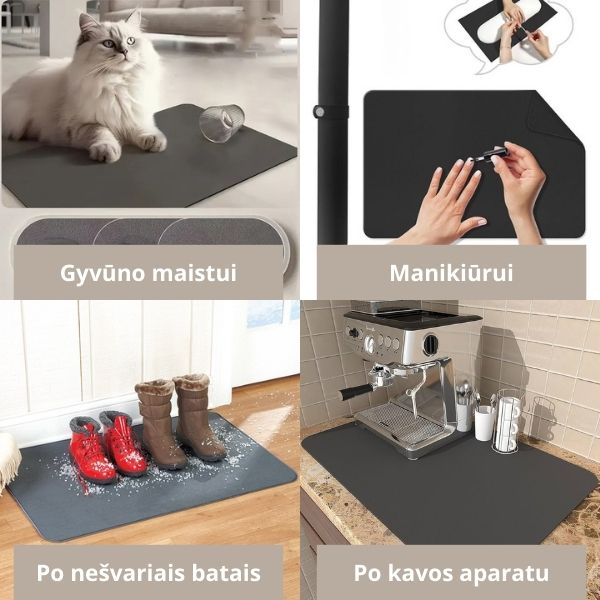 Gyvūno maistui

Manikiūrui

Po nešvariais batais

Po kavos aparatu