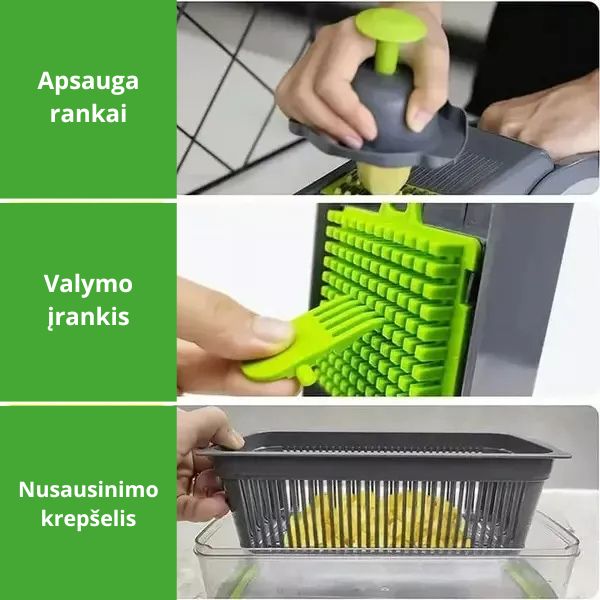 Apsauga rankai

Valymo įrankis

Nusausinimo krepšelis