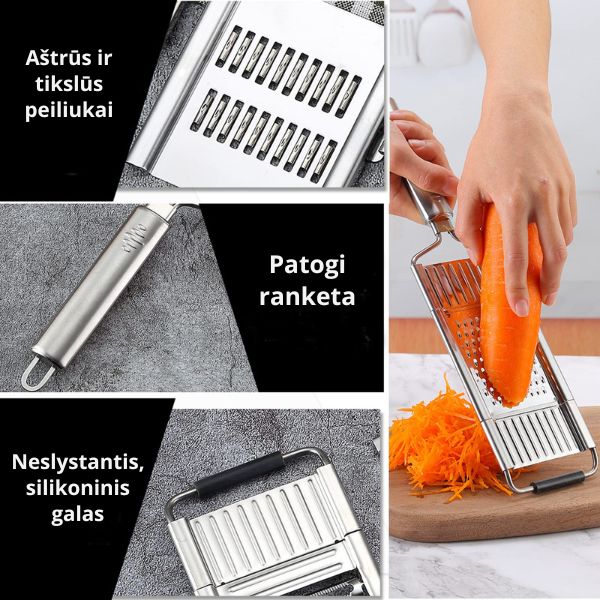 Aštrūs ir tikslūs peiliukai

Patogi ranketa

Neslystantis, silikoninis galas