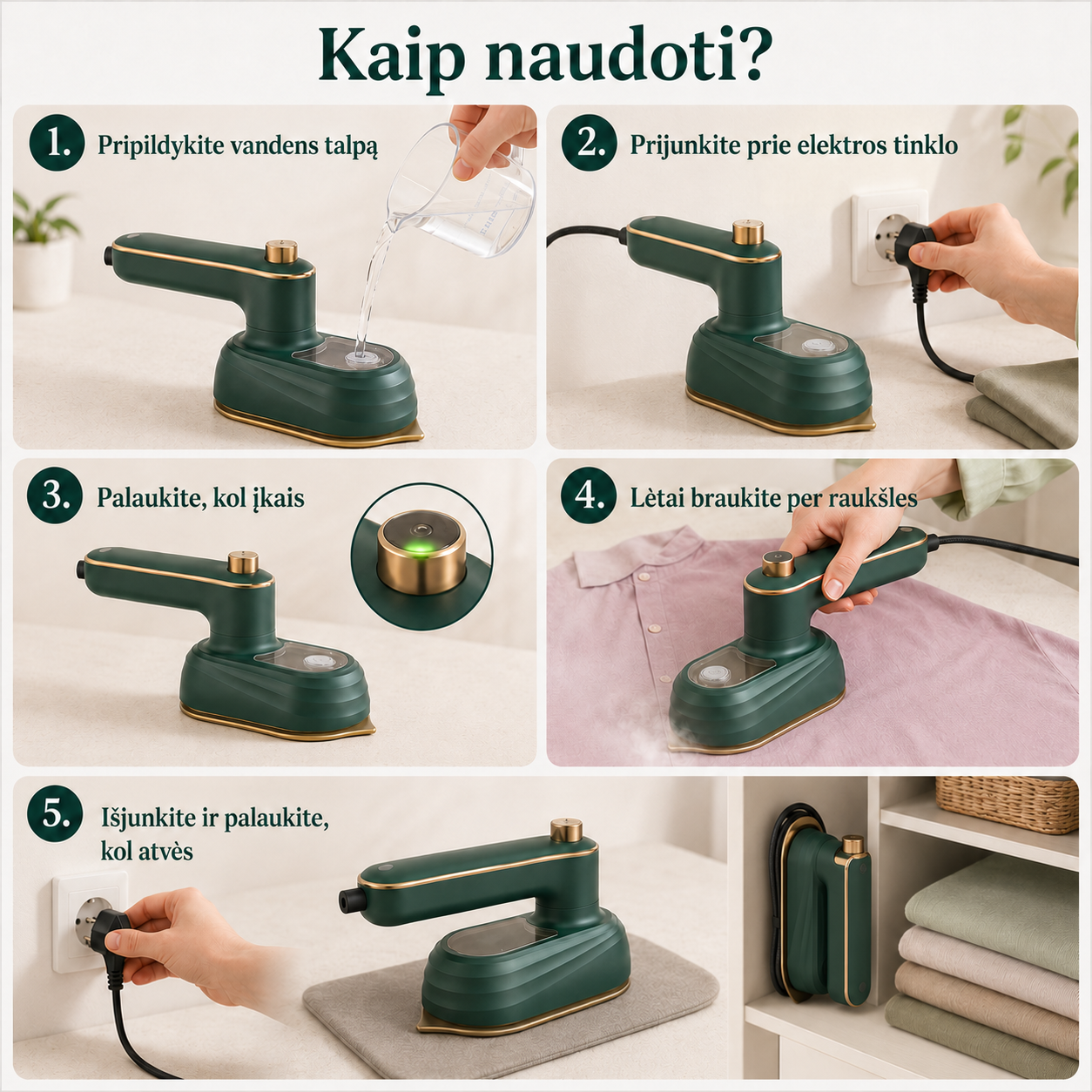 Kaip naudoti?

1. Pripildykite vandens talpą

2. Prijunkite prie elektros tinklo

3. Palaukite, kol įkais

4. Lėtai braukite per raukšles

5. Išjunkite ir palaukite, kol atvės