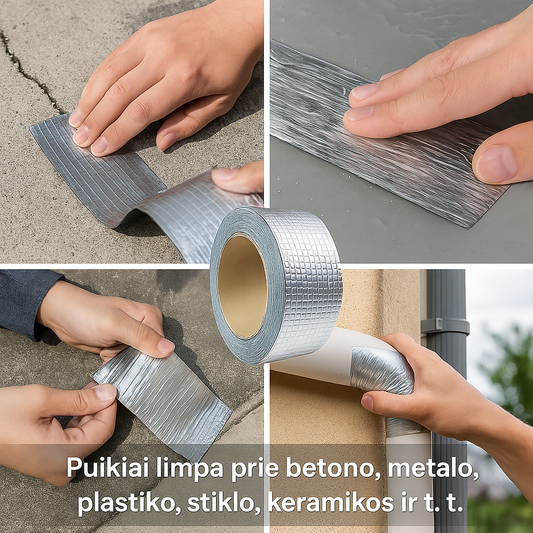 Puikiai limpa prie betono, metalo, plastiko, stiklo, keramikos ir t. t.