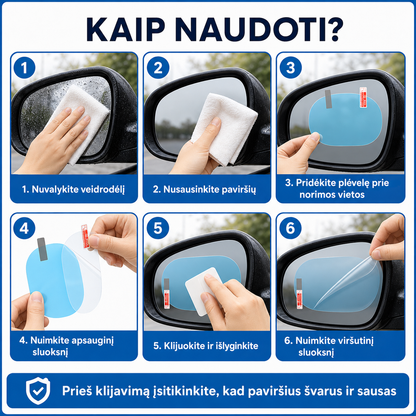 KAIP NAUDOTI?

1

1. Nuvalykite veidrodėlį

2

2. Nusausinkite paviršių

3

3. Pridėkite plėvelę prie norimos vietos

4

4. Nuimkite apsauginį sluoksnį

5

5. Klijuokite ir išlyginkite

6

6. Nuimkite viršutinį sluoksnį

Prieš klijavimą įsitikinkite, kad paviršius švarus ir sausas