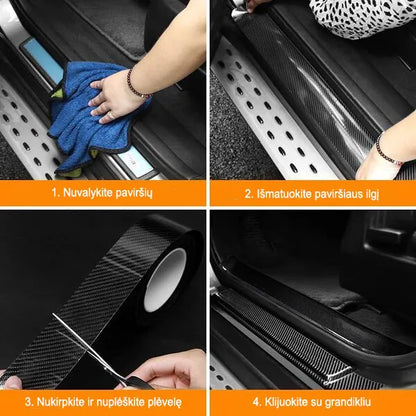 1. Nuvalykite paviršių

2. Išmatuokite paviršiaus ilgį

3. Nukirpkite ir nuplėškite plėvelę

4. Klijuokite su grandikliu