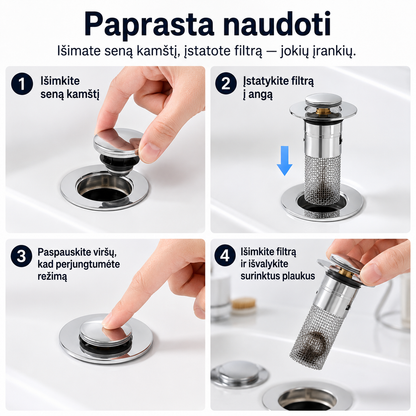 Paprasta naudoti

Išimate seną kamštį, įstatote filtrą — jokių įrankių.

1
Išimkite seną kamštį

2
Įstatykite filtrą į angą

3
Paspauskite viršų, kad perjungtumėte režimą

4
Išimkite filtrą ir išvalykite surinktus plaukus