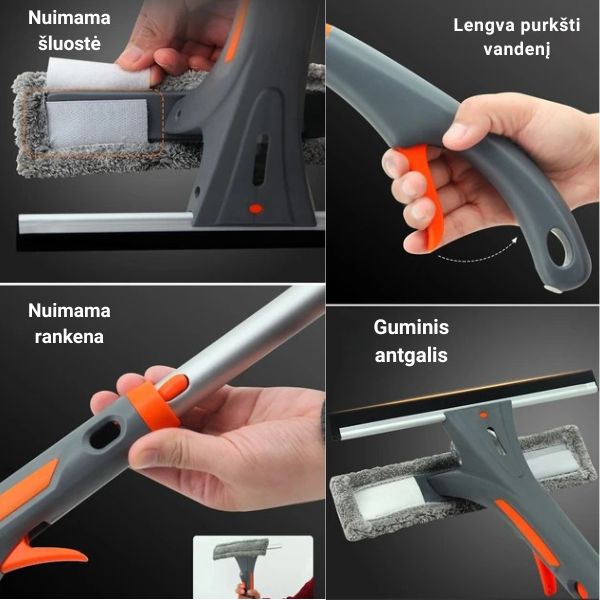 Nuimama šluostė

Lengva purkšti vandenį

Nuimama rankena

Guminis antgalis