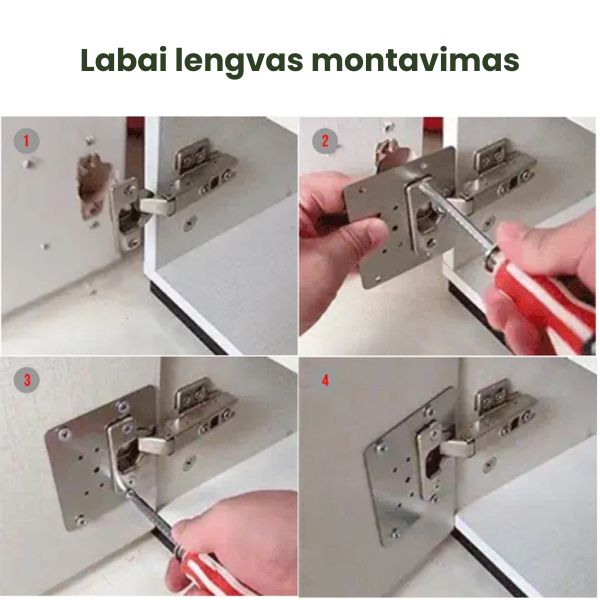 Labai lengvas montavimas

1

2

3

4