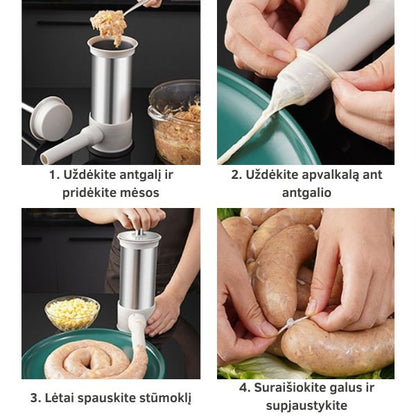 1. Uždėkite antgalį ir pridėkite mėsos

2. Uždėkite apvalkalą ant antgalio

3. Lėtai spauskite stūmoklį

4. Suraišiokite galus ir supjaustykite