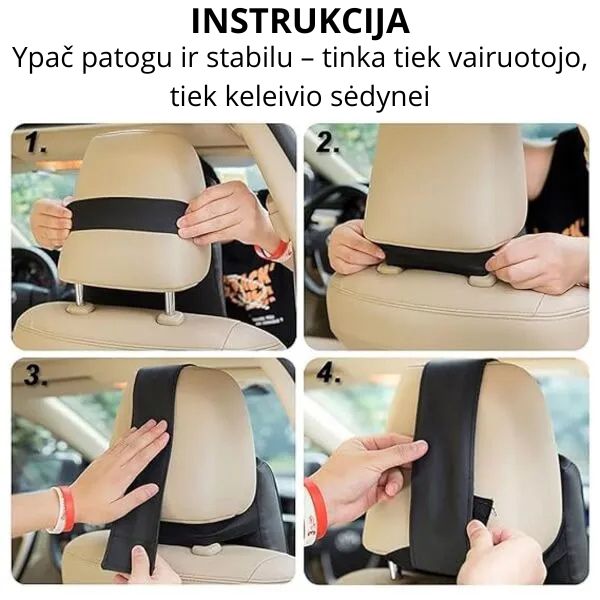 INSTRUKCIJA
Ypač patogu ir stabilu – tinka tiek vairuotojo, tiek keleivio sėdynei

1.

2.

3.

4.