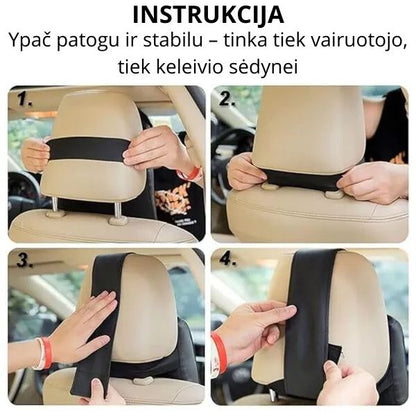 INSTRUKCIJA
Ypač patogu ir stabilu – tinka tiek vairuotojo, tiek keleivio sėdynei

1.

2.

3.

4.