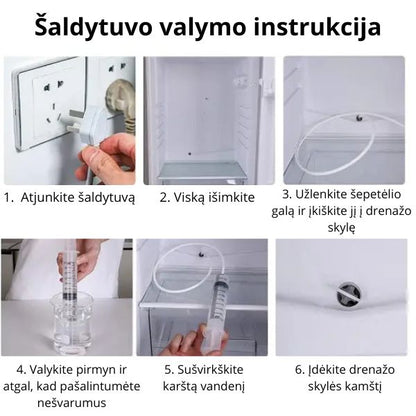 Šaldytuvo valymo instrukcija

1. Atjunkite šaldytuvą

2. Viską išimkite

3. Užlenkite šepetėlio galą ir įkiškite jį į drenažo skylę

4. Valykite pirmyn ir atgal, kad pašalintumėte nešvarumus

5. Sušvirkškite karštą vandenį

6. Įdėkite drenažo skylės kamštį