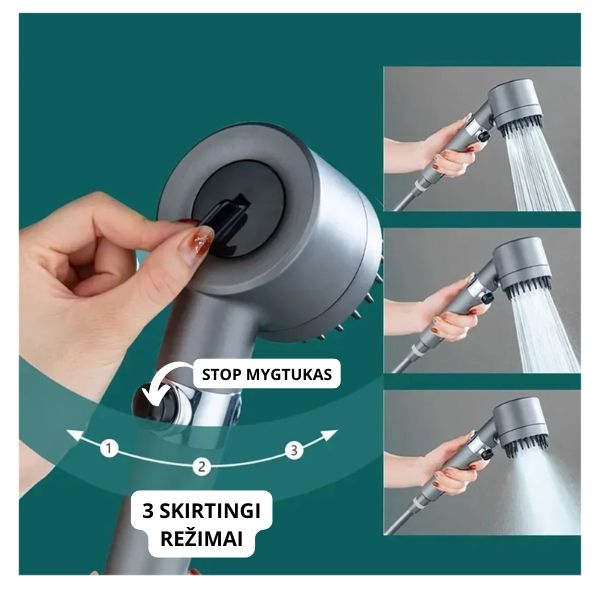 STOP MYGTUKAS

1

2

3

3 SKIRTINGI REŽIMAI