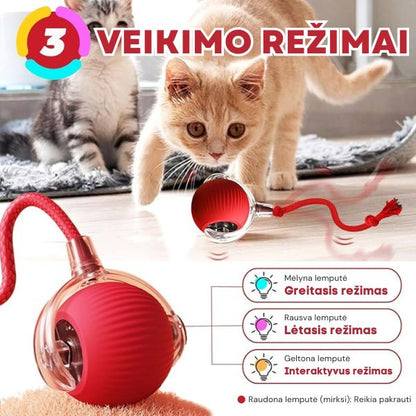 3 VEIKIMO REŽIMAI

Mėlyna lemputė
Greitasis režimas

Rausva lemputė
Lėtasis režimas

Geltona lemputė
Interaktyvus režimas

Raudona lemputė (mirksi): Reikia pakrauti