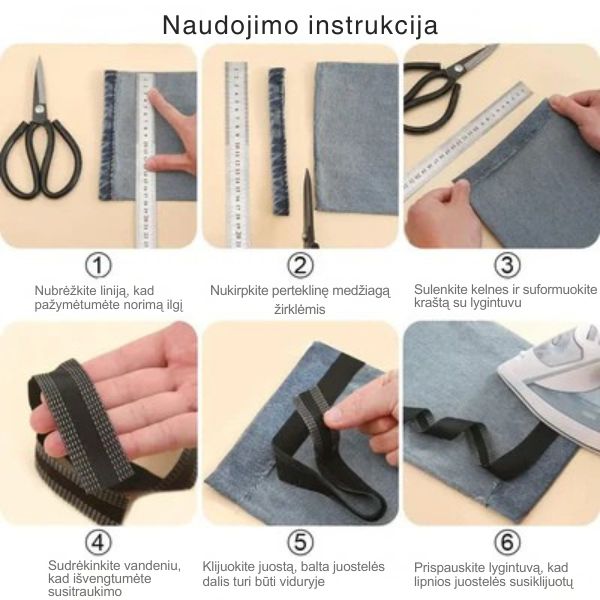 Naudojimo instrukcija

①
Nubrėžkite liniją, kad pažymėtumėte norimą ilgį

②
Nukirpkite perteklinę medžiagą žirklėmis

③
Sulenkite kelnes ir suformuokite kraštą su lygintuvu

④
Sudrėkinkite vandeniu, kad išvengtumėte susitraukimo

⑤
Klijuokite juostą, balta juostelės dalis turi būti viduryje

⑥
Prispauskite lygintuvą, kad lipnios juostelės susiklijuotų