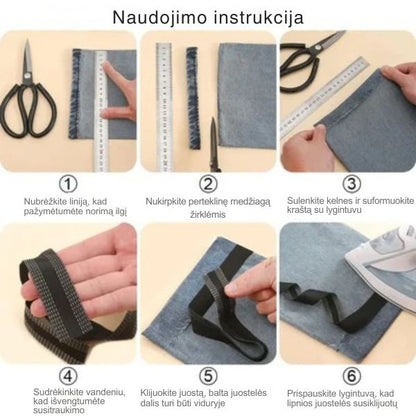 Naudojimo instrukcija

①

Nubrėžkite liniją, kad pažymėtumėte norimą ilgį

②

Nukirpkite perteklinę medžiagą žirklėmis

③

Sulenkite kelnes ir suformuokite kraštą su lygintuvu

④

Sudrėkinkite vandeniu, kad išvengtumėte susitraukimo

⑤

Klijuokite juostą, balta juostelės dalis turi būti viduryje

⑥

Prispauskite lygintuvą, kad lipnios juostelės susiklijuotų