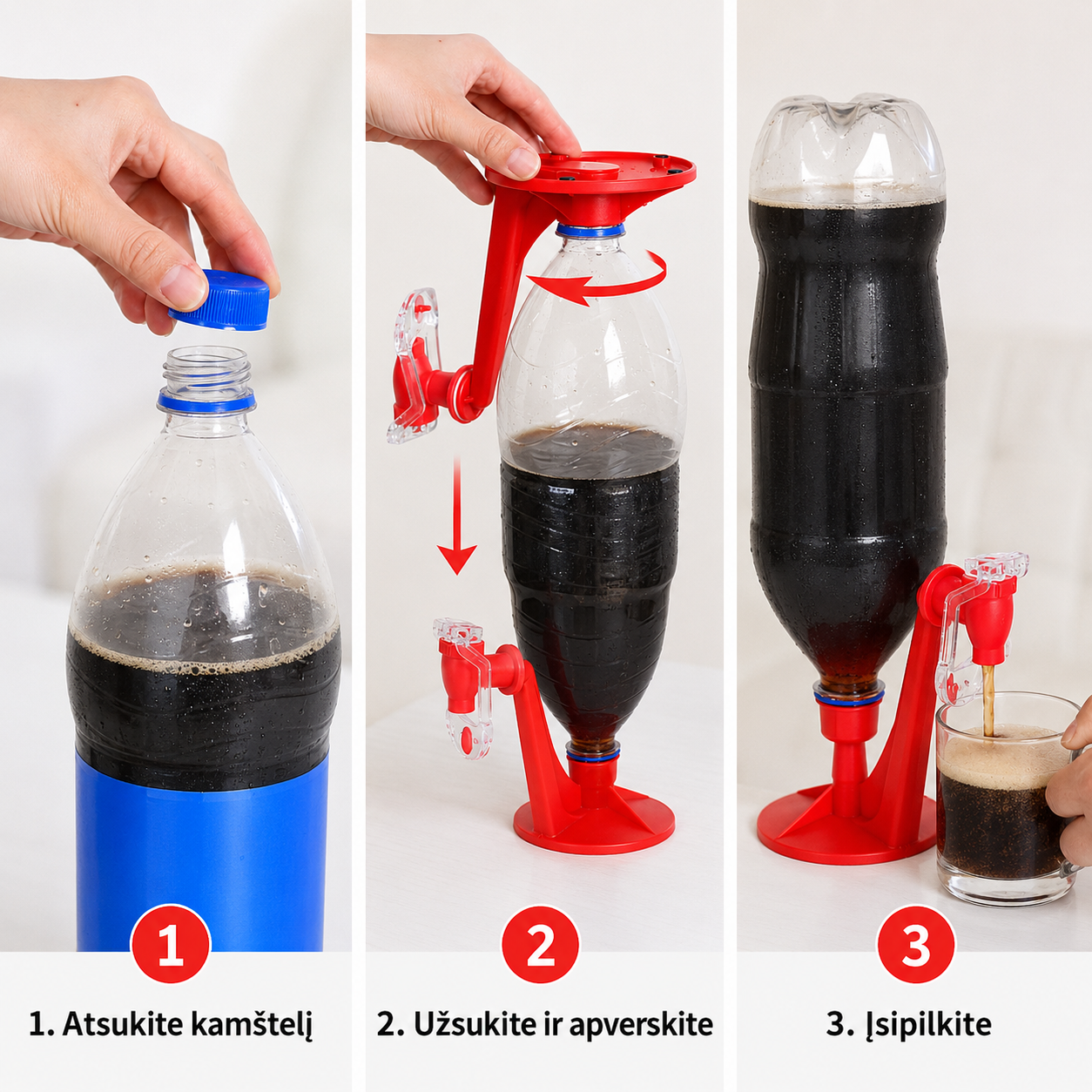 1

1. Atsukite kamštelį

2

2. Užsukite ir apverskite

3

3. Įsipilkite