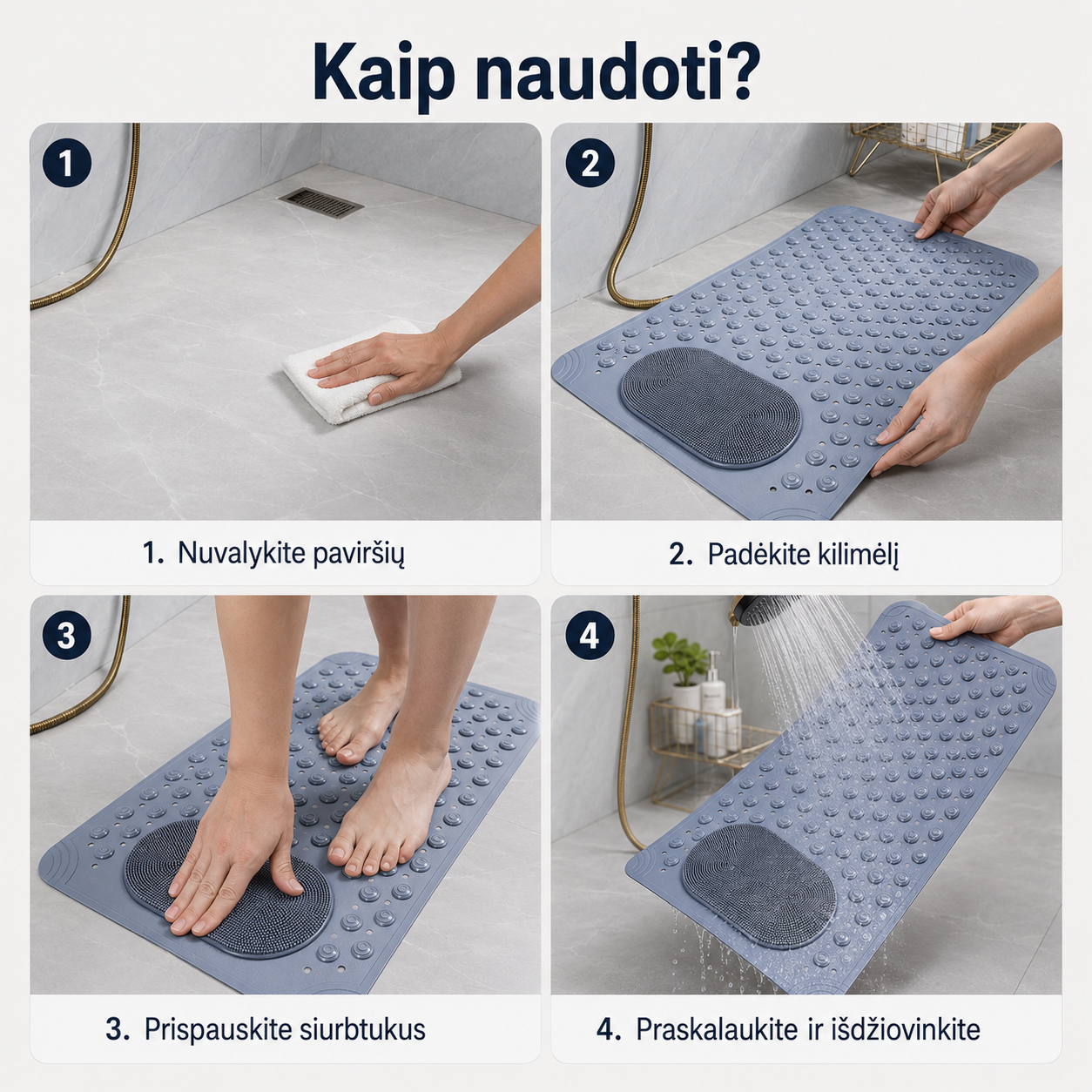 Kaip naudoti?

1

1. Nuvalykite paviršių

2

2. Padėkite kilimėlį

3

3. Prispauskite siurbtukus

4

4. Praskalaukite ir išdžiovinkite