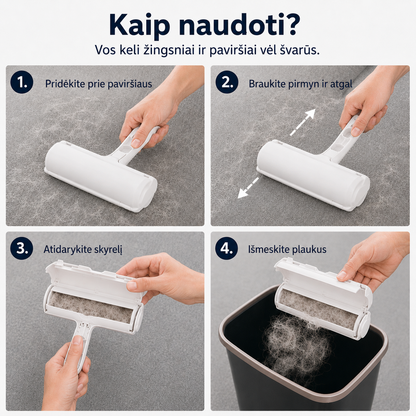 Kaip naudoti?

Vos keli žingsniai ir paviršiai vėl švarūs.

1. Pridėkite prie paviršiaus

2. Braukite pirmyn ir atgal

3. Atidarykite skyrelį

4. Išmeskite plaukus